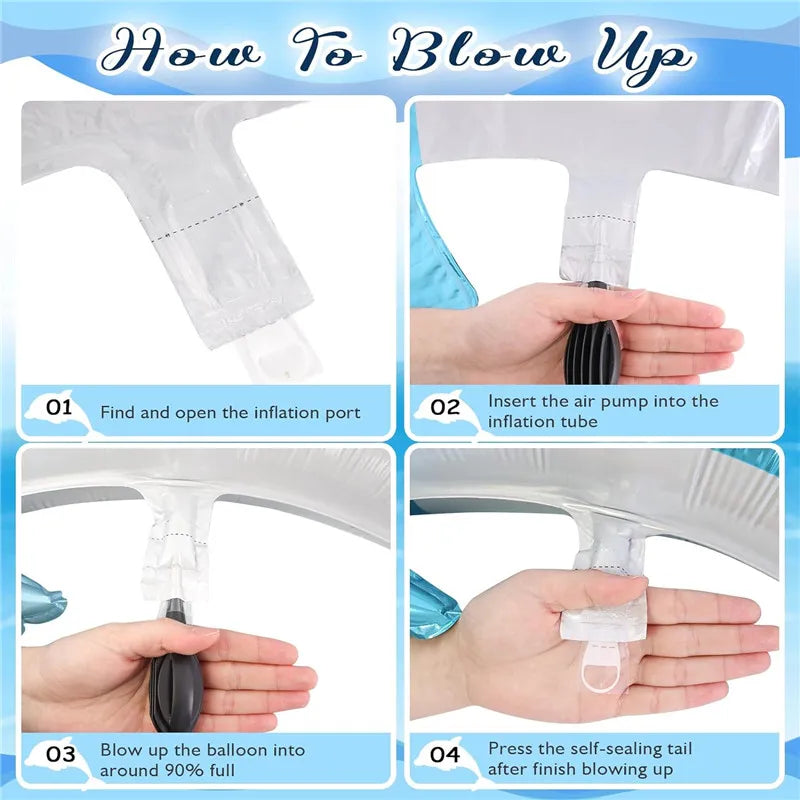 How To Blow Up

01 Find and open the inflation port

02 Insert the air pump into the inflation tube

03 Blow up the balloon into around 90% full

04 Press the self-sealing tail after finish blowing up