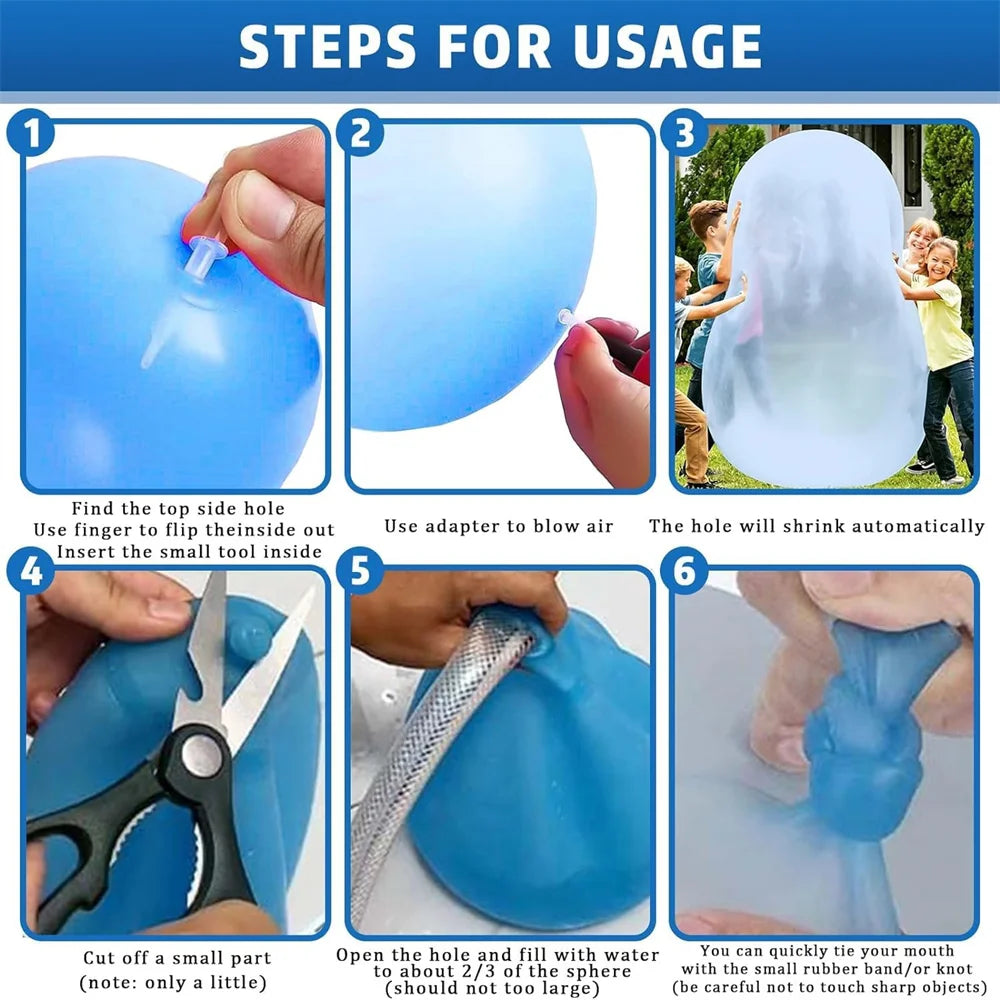 STEPS FOR USAGE

1

Find the top side hole
Use finger to flip theinside out
Insert the small tool inside

2

Use adapter to blow air

3

The hole will shrink automatically

4

Cut off a small part
(note: only a little)

5

Open the hole and fill with water to about 2/3 of the sphere (should not too large)

6

You can quickly tie your mouth with the small rubber band/or knot (be careful not to touch sharp objects)